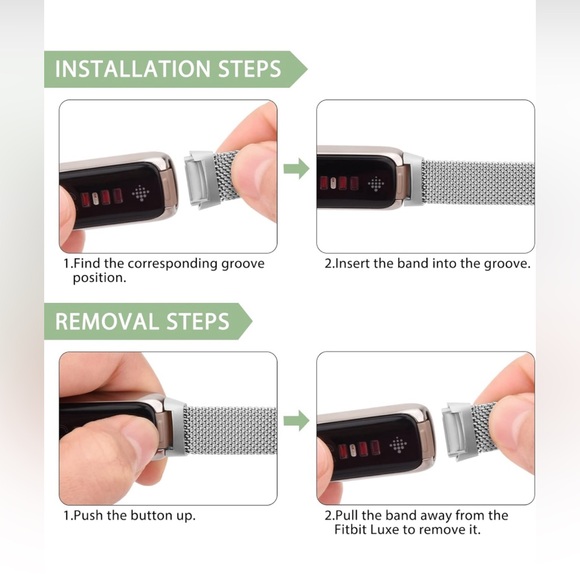 INSTALLATION STEPS

1.Find the corresponding groove position.

2.Insert the band into the groove.

REMOVAL STEPS

1.Push the button up.

2.Pull the band away from the Fitbit Luxe to remove it.